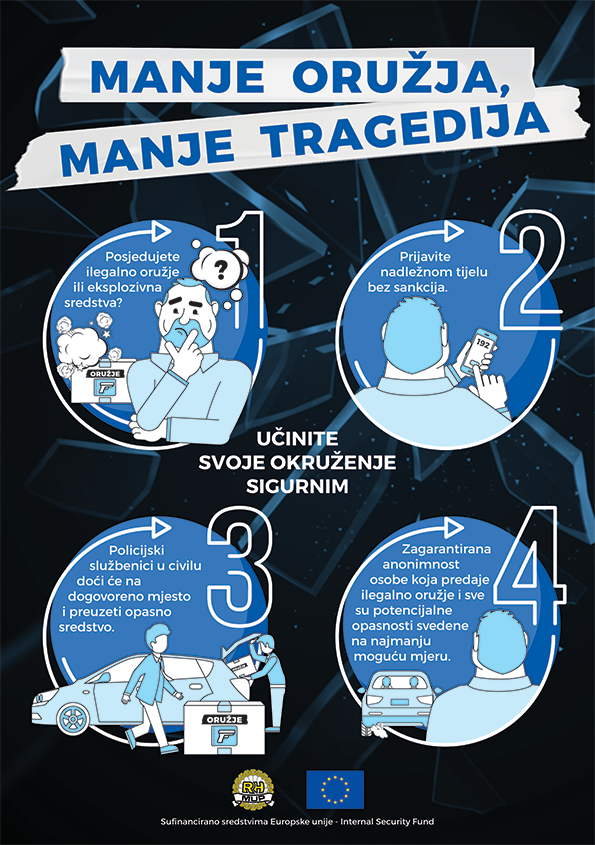 MANJE ORUŽJA, MANJE TRAGEDIJA

1
Posjedujete ilegalno oružje ili eksplozivna sredstva?
?
ORUŽJE

2
Prijavite nadležnom tijelu bez sankcija.
192

UČINITE SVOJE OKRUŽENJE SIGURNIM

3
Policijski službenici u civilu doći će na dogovoreno mjesto i preuzeti opasno sredstvo.
ORUŽJE

4
Zagarantirana anonimnost osobe koja predaje ilegalno oružje i sve su potencijalne opasnosti svedene na najmanju moguću mjeru.

RH MUP

Sufinancirano sredstvima Europske unije - Internal Security Fund